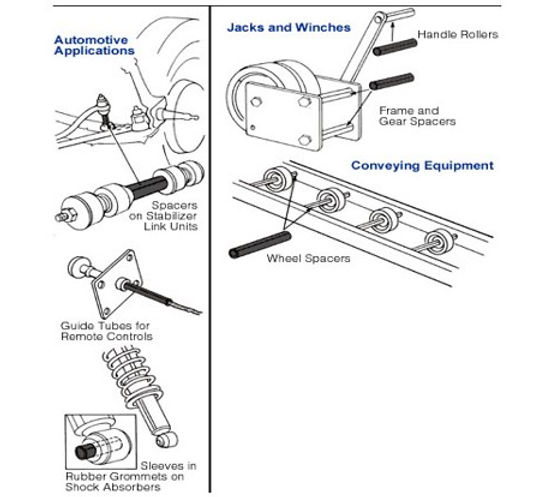 Automotive Applications

Spacers on Stabilizer Link Units

Guide Tubes for Remote Controls

Sleeves in Rubber Grommets on Shock Absorbers

Jacks and Winches

Handle Rollers

Frame and Gear Spacers

Conveying Equipment

Wheel Spacers